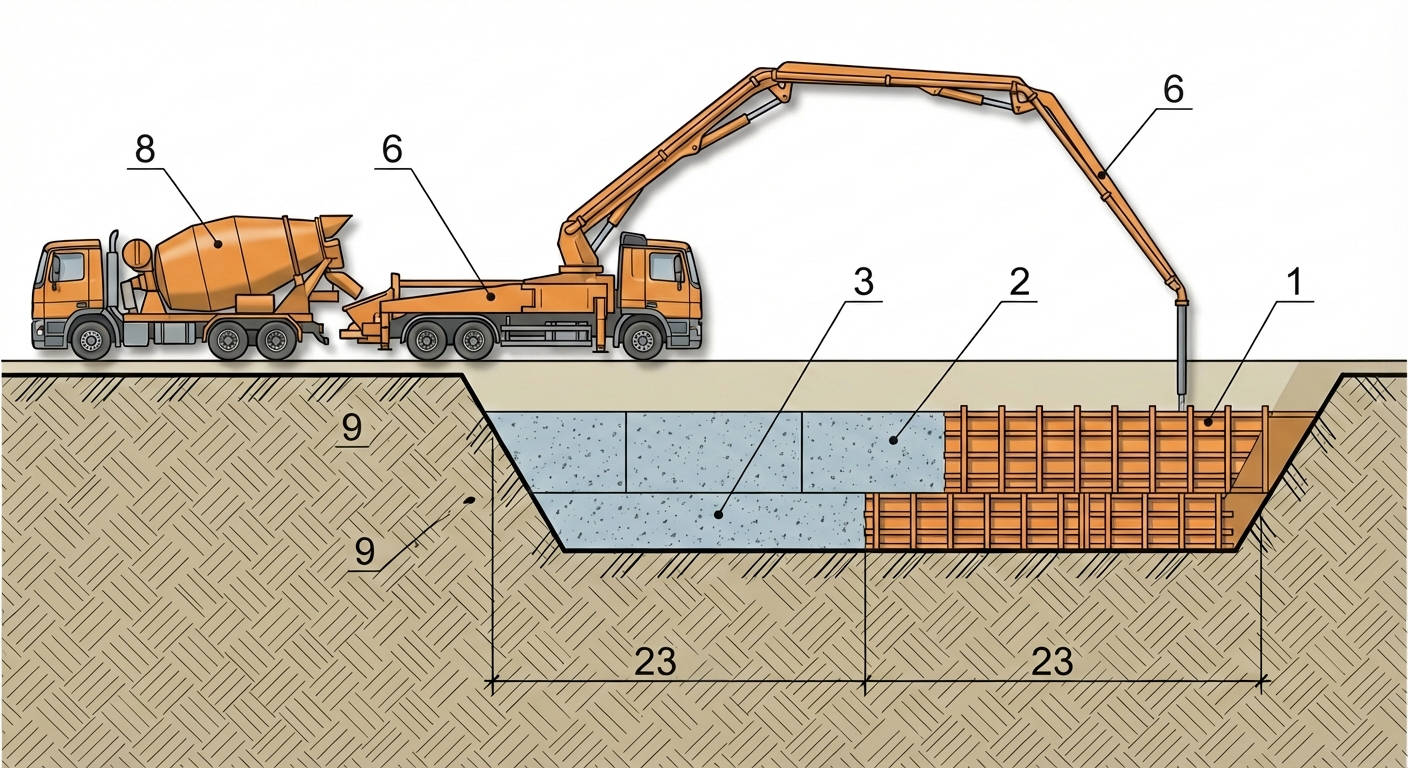 8
6
6
3
2
1
9
9
23
23