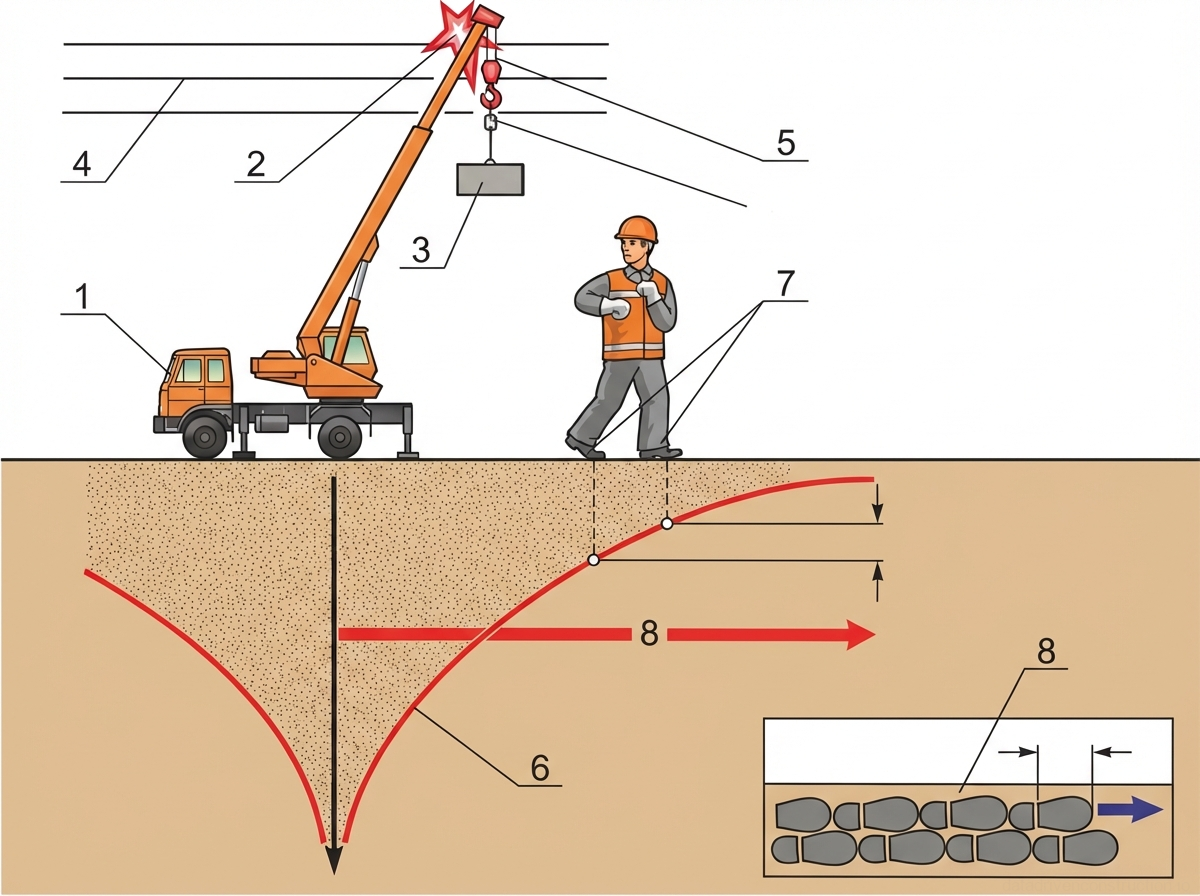 4
2
5
3
1
7
8
6
8