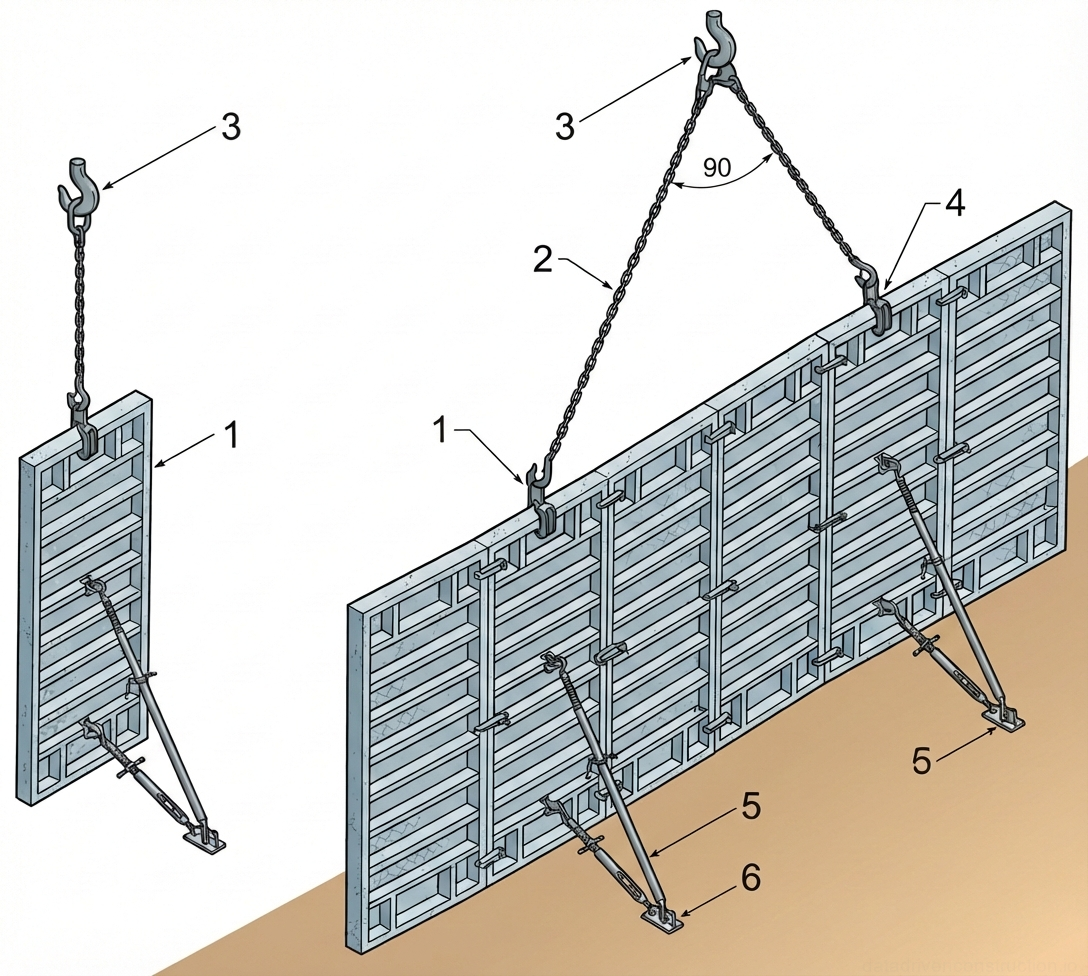 3
1
3
90
2
4
1
5
5
6