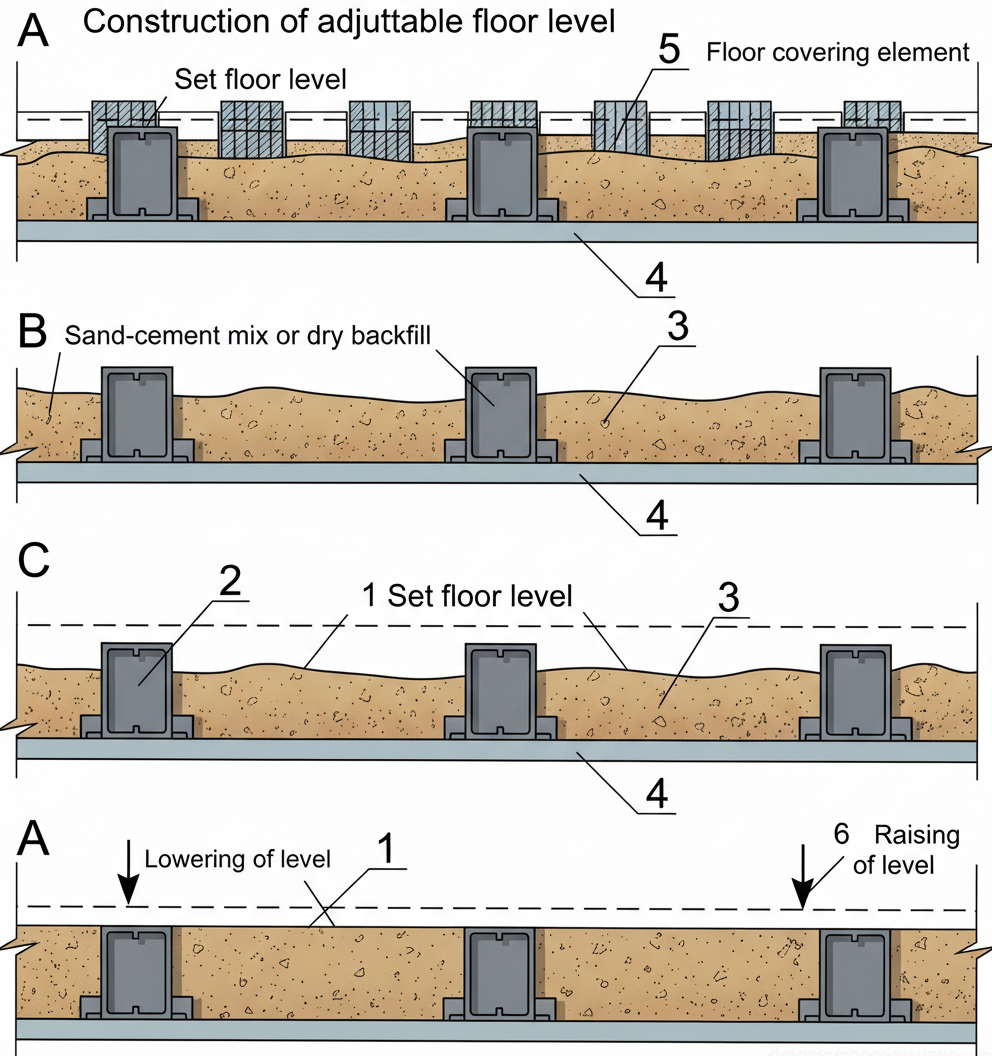 A Construction of adjuttable floor level

Set floor level

5

Floor covering element

4

B Sand-cement mix or dry backfill

3

4

C

2

1 Set floor level

3

4

A

Lowering of level

1

6 Raising of level